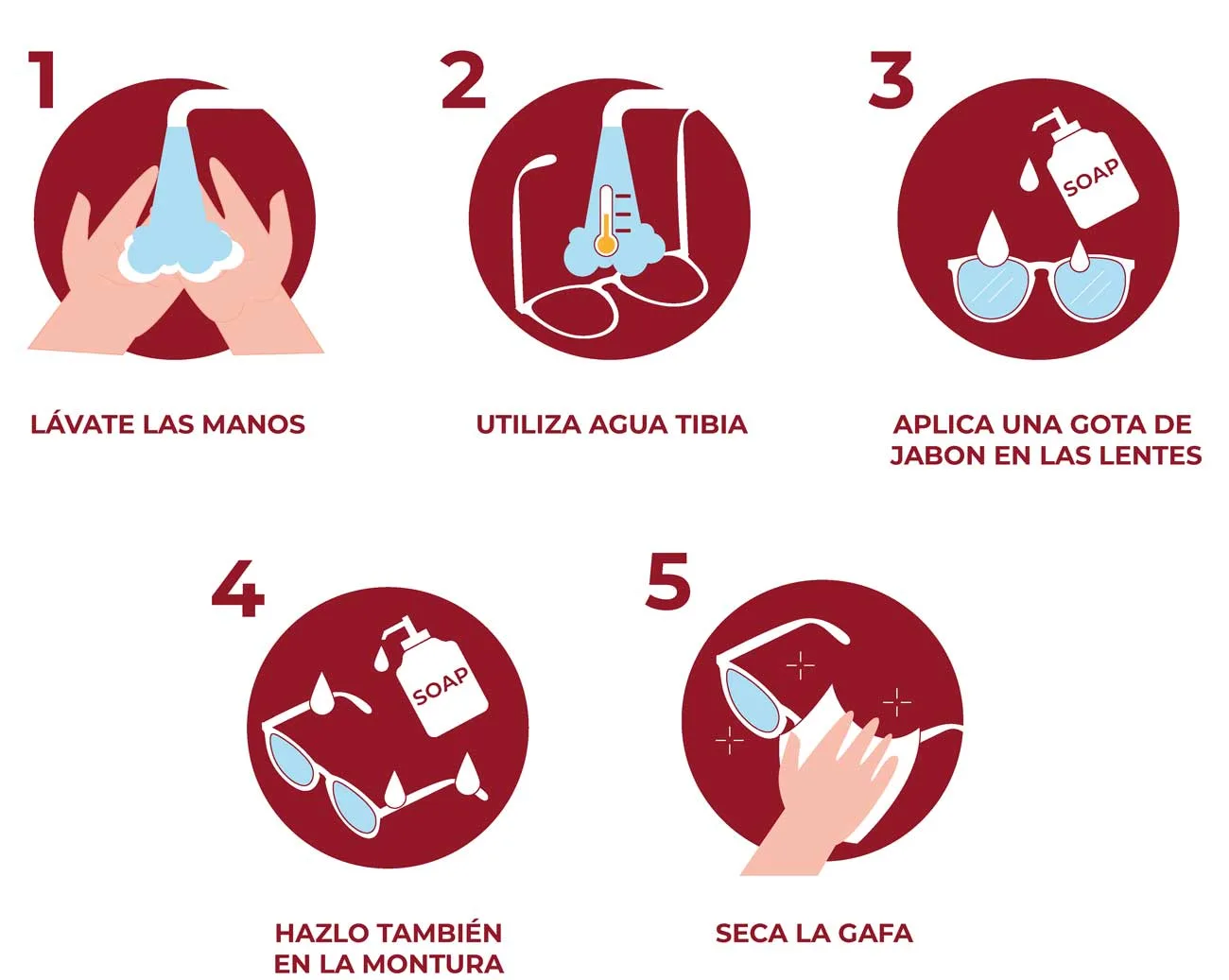 1

LÁVATE LAS MANOS

2

UTILIZA AGUA TIBIA

3

SOAP

APLICA UNA GOTA DE JABON EN LAS LENTES

4

SOAP

HAZLO TAMBIÉN EN LA MONTURA

5

SECA LA GAFA